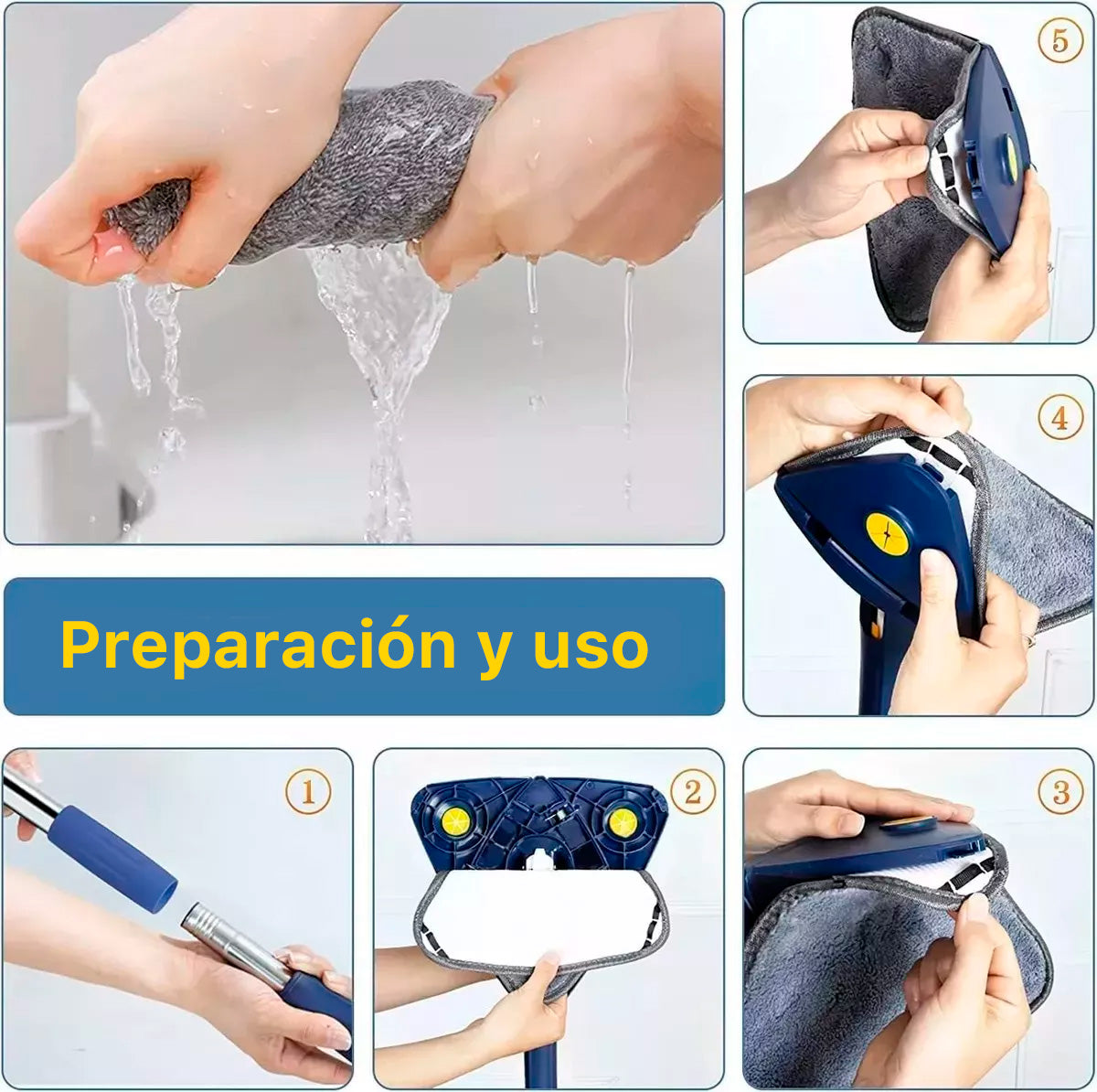 5

4

Preparación y uso

1

2

3